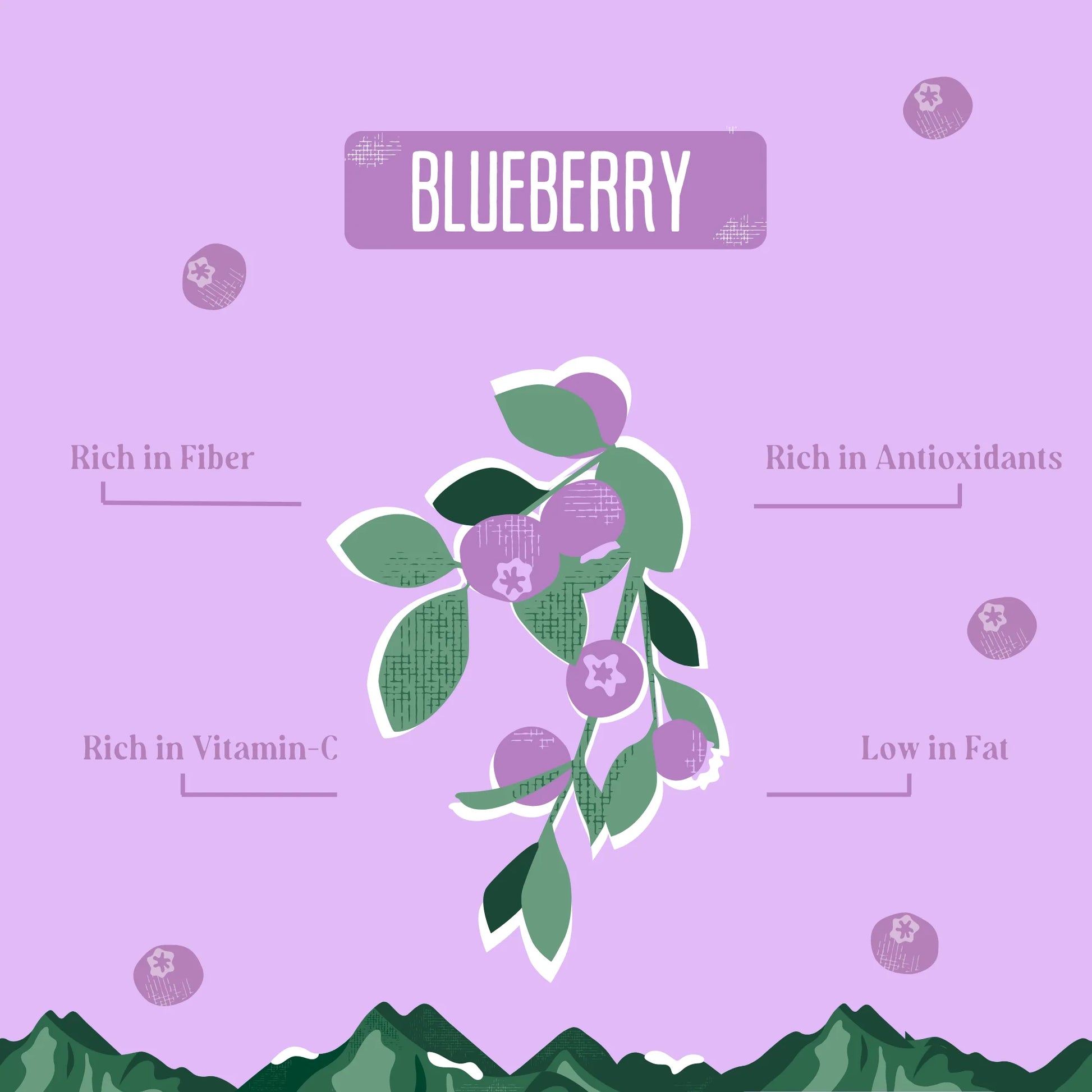 BLUEBERRY

Rich in Fiber

Rich in Antioxidants

Rich in Vitamin-C

Low in Fat